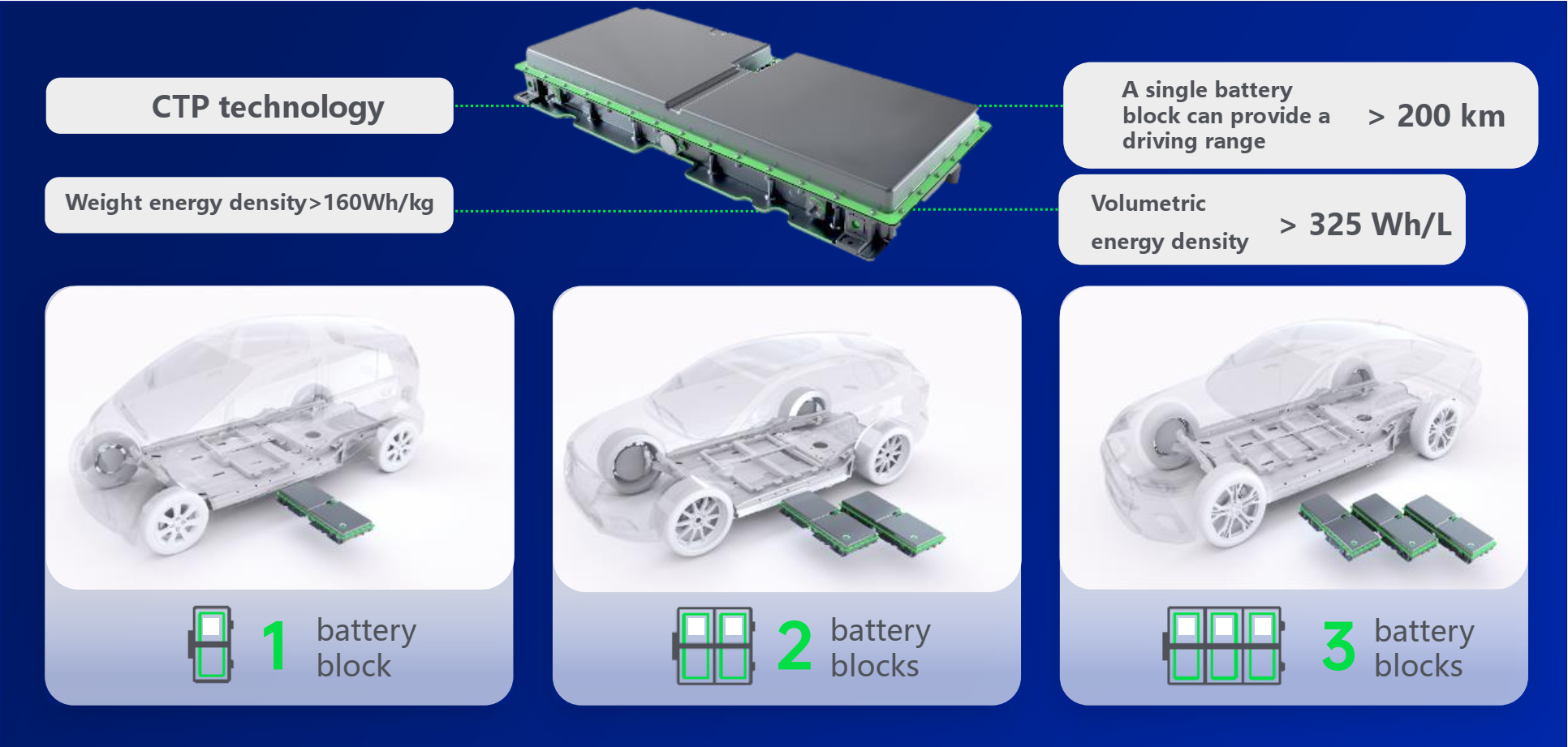 CTP technology

Weight energy density>160Wh/kg

A single battery block can provide a driving range > 200 km

Volumetric energy density > 325 Wh/L

1 battery block

2 battery blocks

3 battery blocks